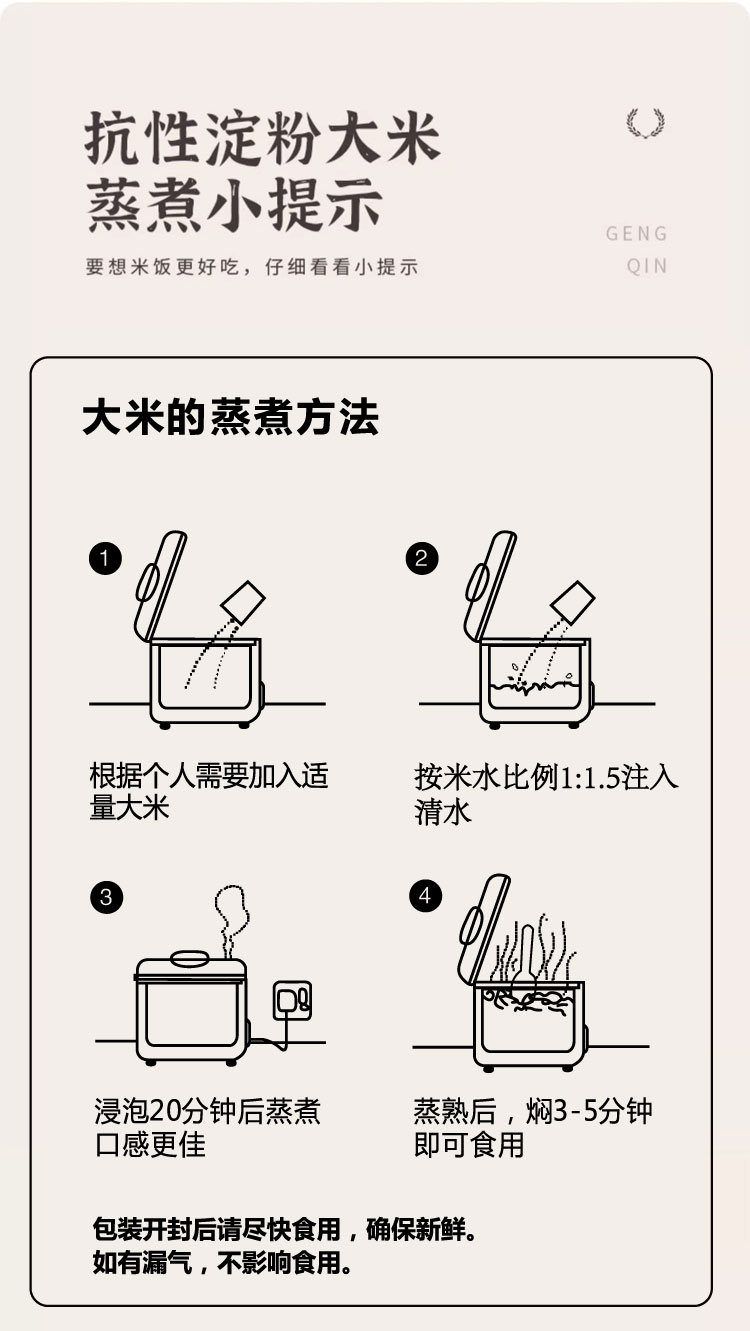 抗性淀粉大米
蒸煮小提示

要想米饭更好吃，仔细看看小提示

GENG
QIN

大米的蒸煮方法

1
根据个人需要加入适量大米

2
按米水比例1:1.5注入清水

3
浸泡20分钟后蒸煮口感更佳

4
蒸熟后，焖3-5分钟即可食用

包装开封后请尽快食用，确保新鲜。
如有漏气，不影响食用。